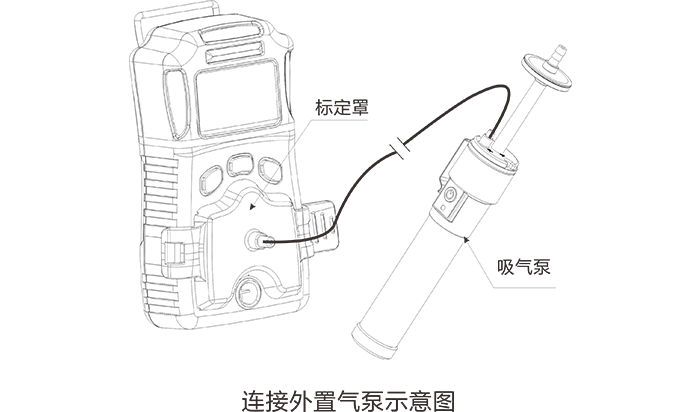 标定罩

吸气泵

连接外置气泵示意图